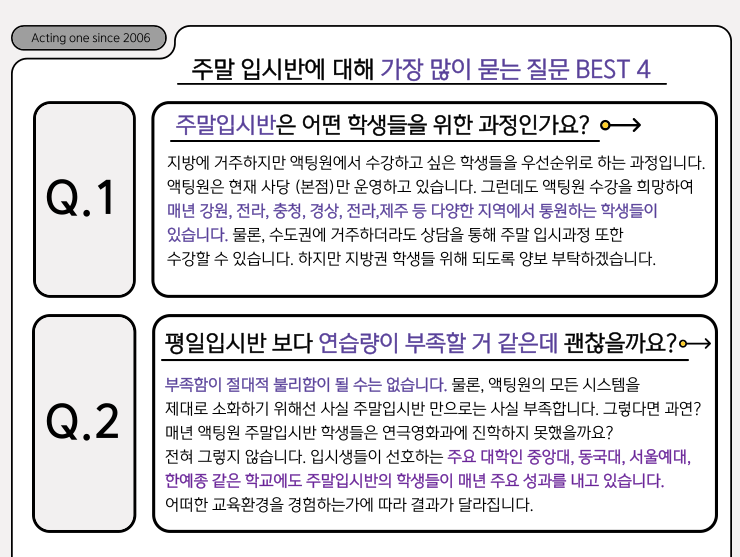 Acting one since 2006

주말 입시반에 대해 가장 많이 묻는 질문 BEST 4

Q.1

주말입시반은 어떤 학생들을 위한 과정인가요?

지방에 거주하지만 액팅원에서 수강하고 싶은 학생들을 우선순위로 하는 과정입니다. 액팅원은 현재 사당 (본점)만 운영하고 있습니다. 그런데도 액팅원 수강을 희망하여 매년 강원, 전라, 충청, 경상, 전라,제주 등 다양한 지역에서 통원하는 학생들이 있습니다. 물론, 수도권에 거주하더라도 상담을 통해 주말 입시과정 또한 수강할 수 있습니다. 하지만 지방권 학생들 위해 되도록 양보 부탁하겠습니다.

Q.2

평일입시반 보다 연습량이 부족할 거 같은데 괜찮을까요?

부족함이 절대적 불리함이 될 수는 없습니다. 물론, 액팅원의 모든 시스템을 제대로 소화하기 위해선 사실 주말입시반 만으로는 사실 부족합니다. 그렇다면 과연? 매년 액팅원 주말입시반 학생들은 연극영화과에 진학하지 못했을까요? 전혀 그렇지 않습니다. 입시생들이 선호하는 주요 대학인 중앙대, 동국대, 서울예대, 한예종 같은 학교에도 주말입시반의 학생들이 매년 주요 성과를 내고 있습니다. 어떠한 교육환경을 경험하는가에 따라 결과가 달라집니다.